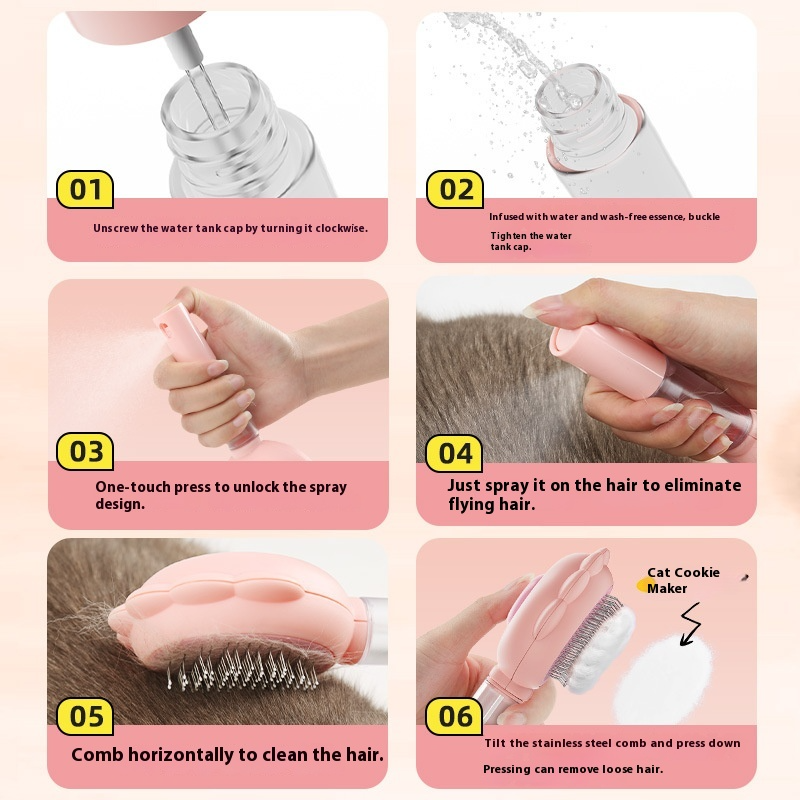 01

Unscrew the water tank cap by turning it clockwise.

02

Infused with water and wash-free essence, buckle

Tighten the water tank cap.

03

One-touch press to unlock the spray design.

04

Just spray it on the hair to eliminate flying hair.

05

Comb horizontally to clean the hair.

Cat Cookie Maker

06

Tilt the stainless steel comb and press down

Pressing can remove loose hair.